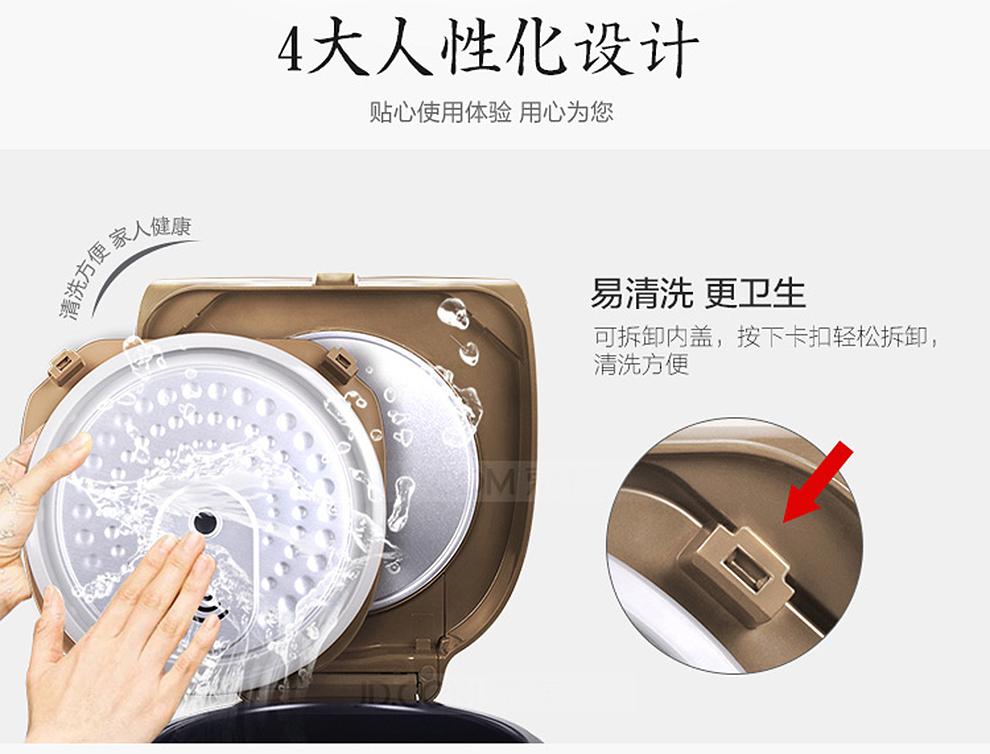 4大人性化设计

贴心使用体验 用心为您

清洗方便 家人健康

易清洗 更卫生

可拆卸内盖，按下卡扣轻松拆卸，清洗方便